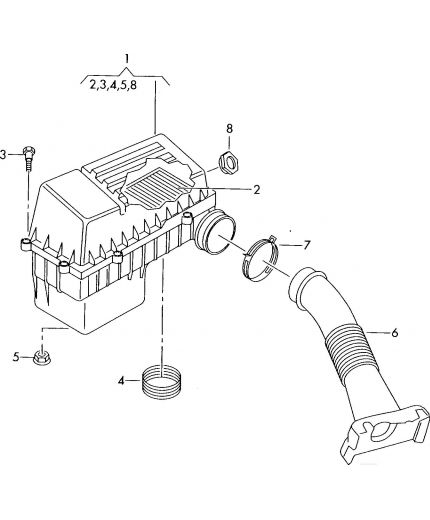 1
2,3,4,5,8
8
3
2
7
6
5
4