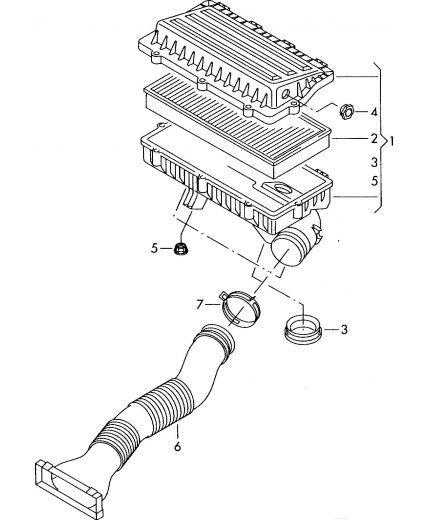 4
2
1
3
5
5
7
3
6